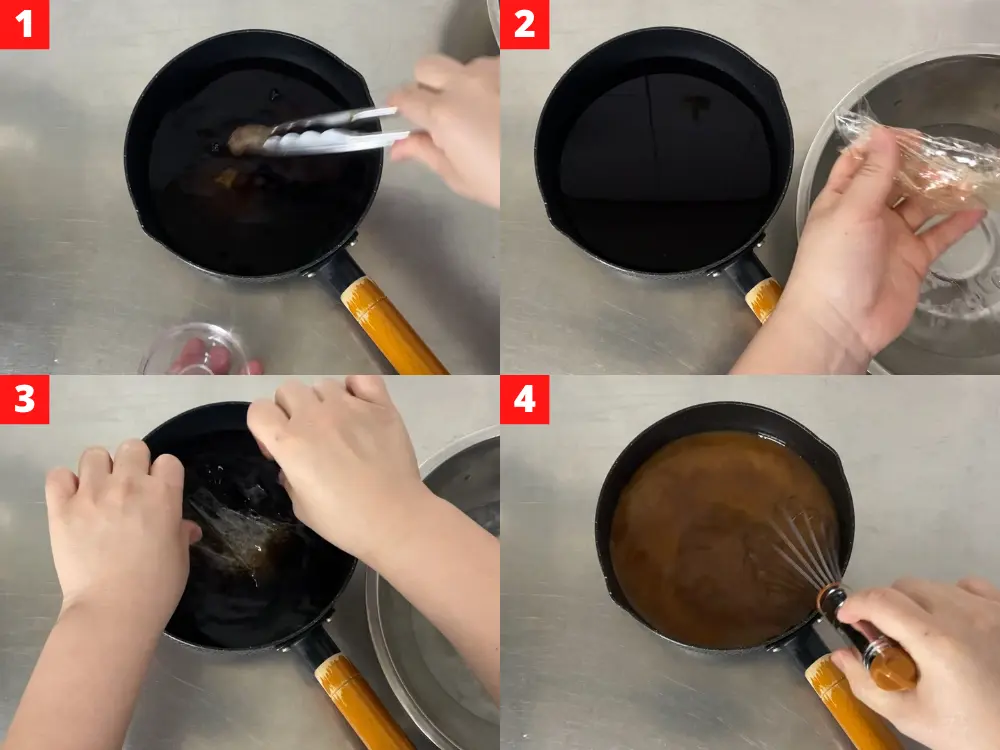 1
2
3
4