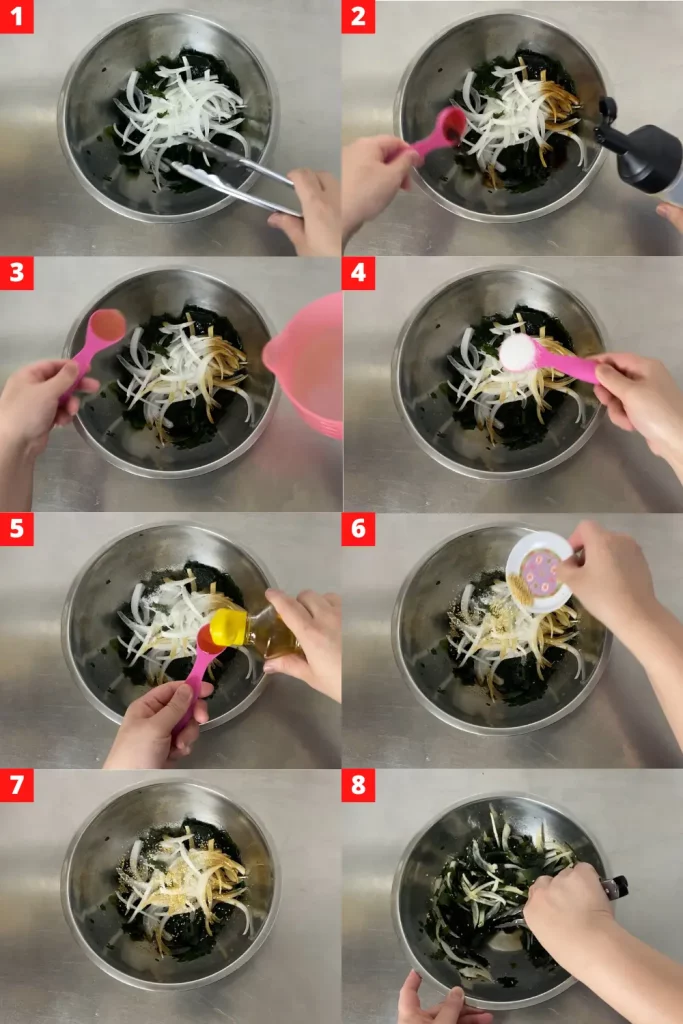 1
2
3
4
5
6
7
8