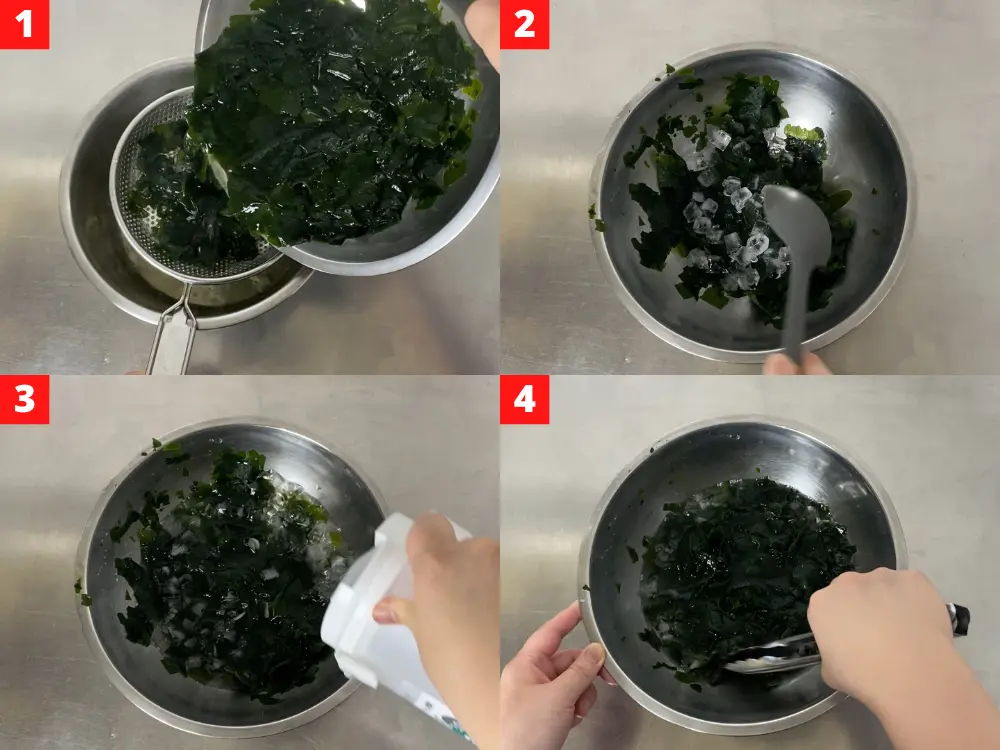 1
2
3
4