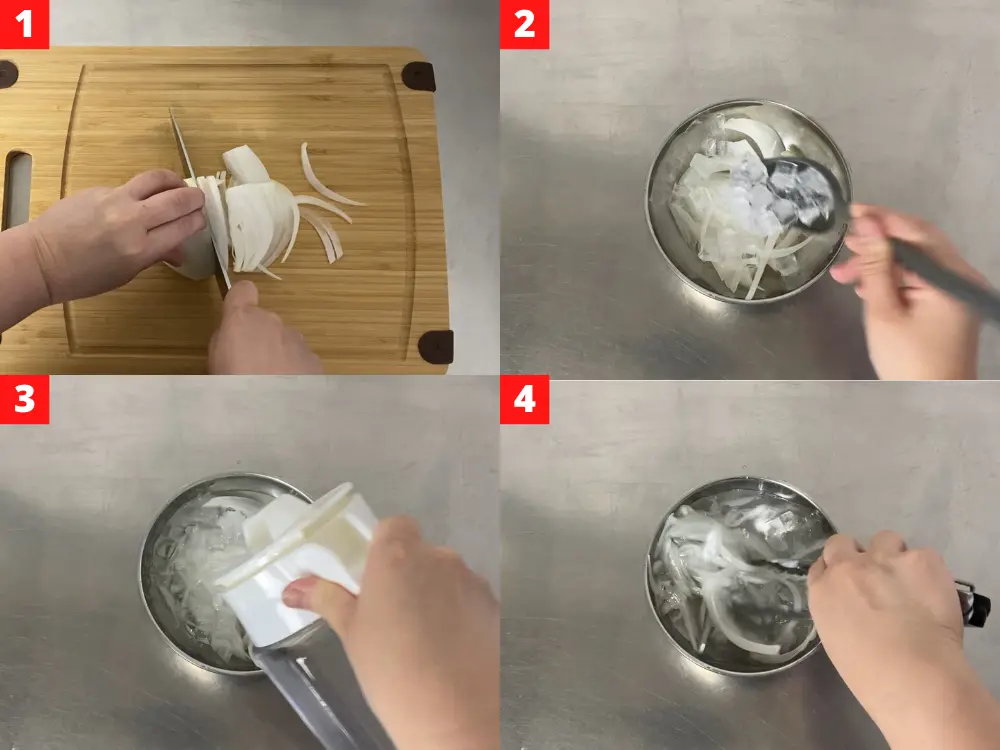 1
2
3
4