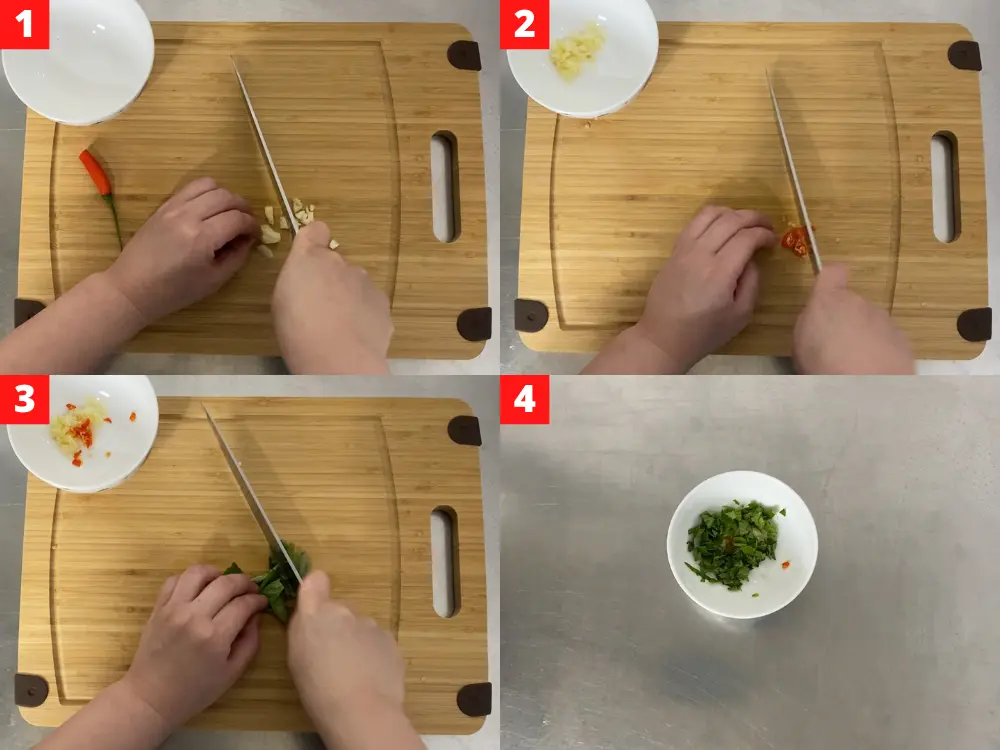 1
2
3
4