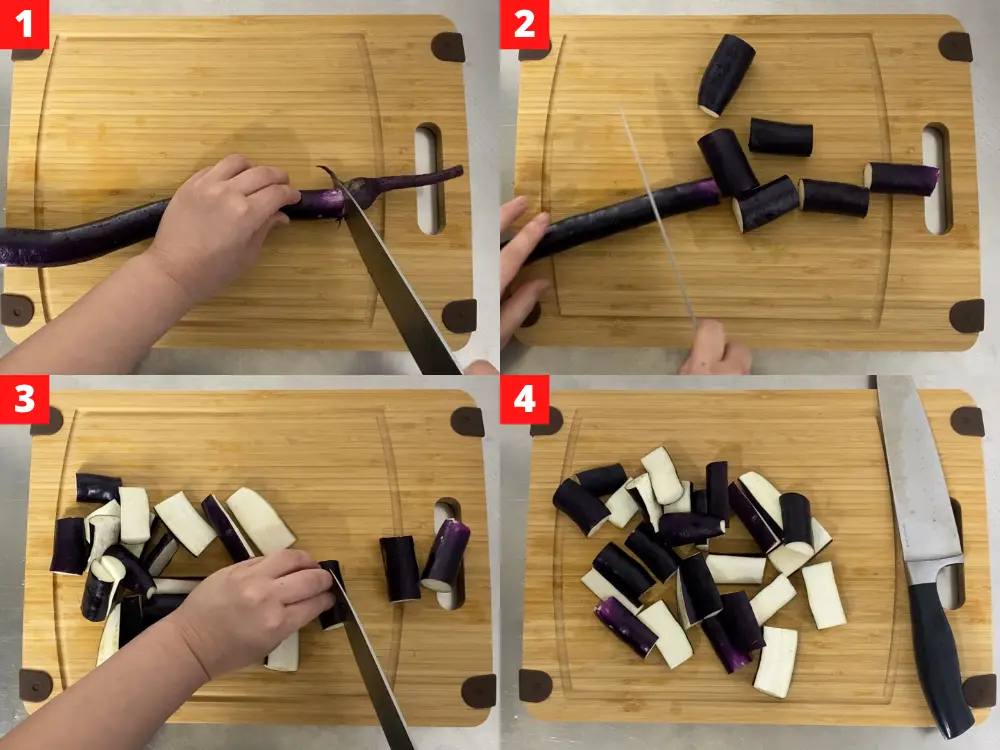 1

2

3

4