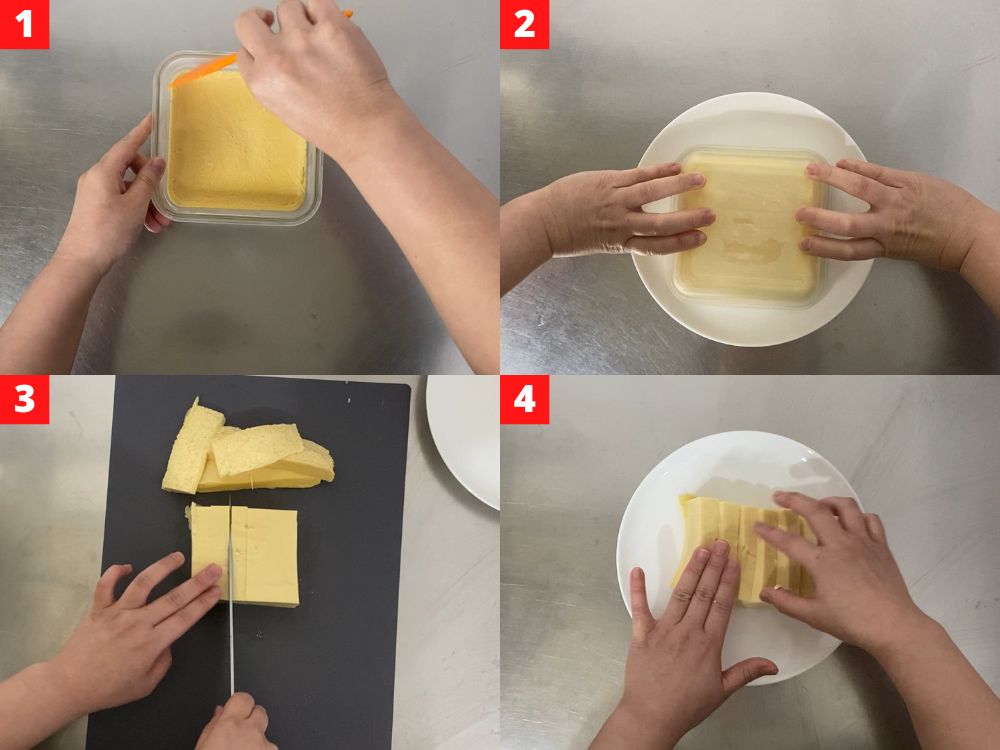 1

2

3

4